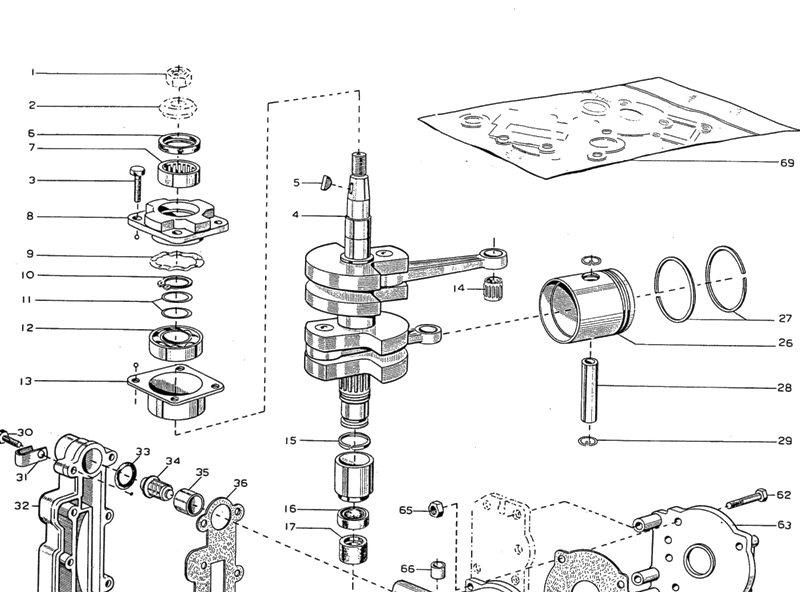 1
2
6
7
3
8
9
10
11
12
13
5
4
14
69
27
26
28
29
15
16
17
30
31
32
33
34
35
36
65
66
62
63